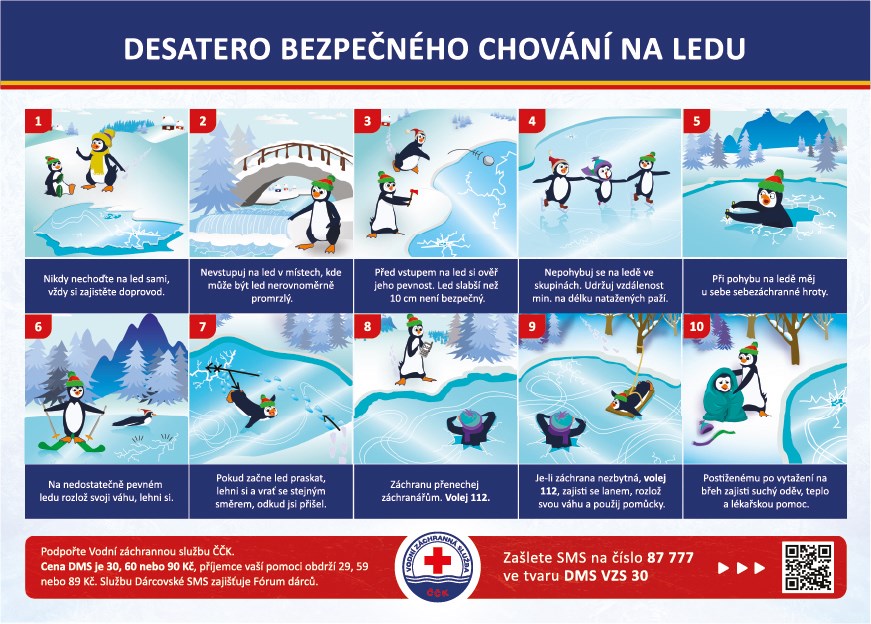 DESATERO BEZPEČNÉHO CHOVÁNÍ NA LEDU

1
Nikdy nechoďte na led sami, vždy si zajistěte doprovod.

2
Nevstupuj na led v místech, kde může být led nerovnoměrně promrzlý.

3
Před vstupem na led si ověř jeho pevnost. Led slabší než 10 cm není bezpečný.

4
Nepohybuj se na ledě ve skupinách. Udržuj vzdálenost min. na délku natažených paží.

5
Při pohybu na ledě měj u sebe sebezáchranné hroty.

6
Na nedostatečně pevném ledu rozlož svoji váhu, lehni si.

7
Pokud začne led praskat, lehni si a vrať se stejným směrem, odkud jsi přišel.

8
Záchranu přenechej záchranářům. Volej 112.

9
Je-li záchrana nezbytná, volej 112, zajisti se lanem, rozlož svou váhu a použij pomůcky.

10
Postiženému po vytažení na břeh zajisti suchý oděv, teplo a lékařskou pomoc.

Podpořte Vodní záchrannou službu ČČK.
Cena DMS je 30, 60 nebo 90 Kč, příjemce vaší pomoci obdrží 29, 59 nebo 89 Kč. Službu Dárcovské SMS zajišťuje Fórum dárců.

VODNÍ ZÁCHRANNÁ SLUŽBA ČČK

Zašlete SMS na číslo 87 777 ve tvaru DMS VZS 30